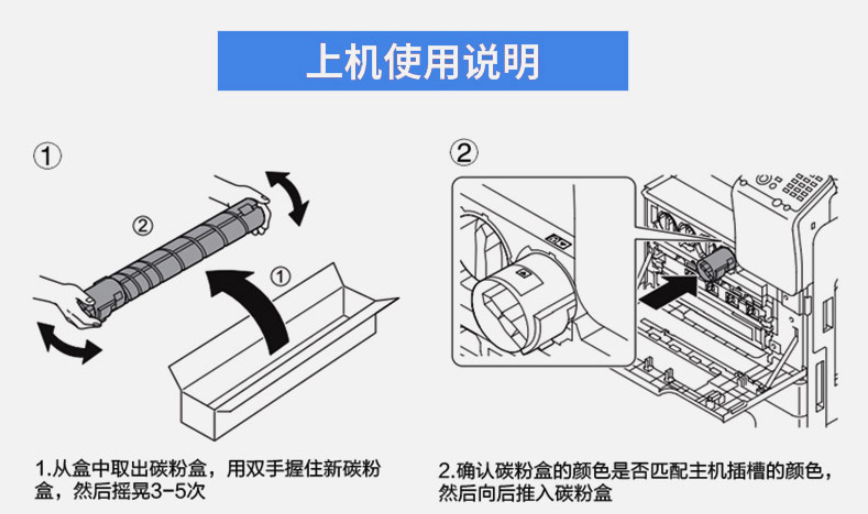 上机使用说明

①

②

①

1.从盒中取出碳粉盒，用双手握住新碳粉盒，然后摇晃3-5次

②

2.确认碳粉盒的颜色是否匹配主机插槽的颜色，然后向后推入碳粉盒